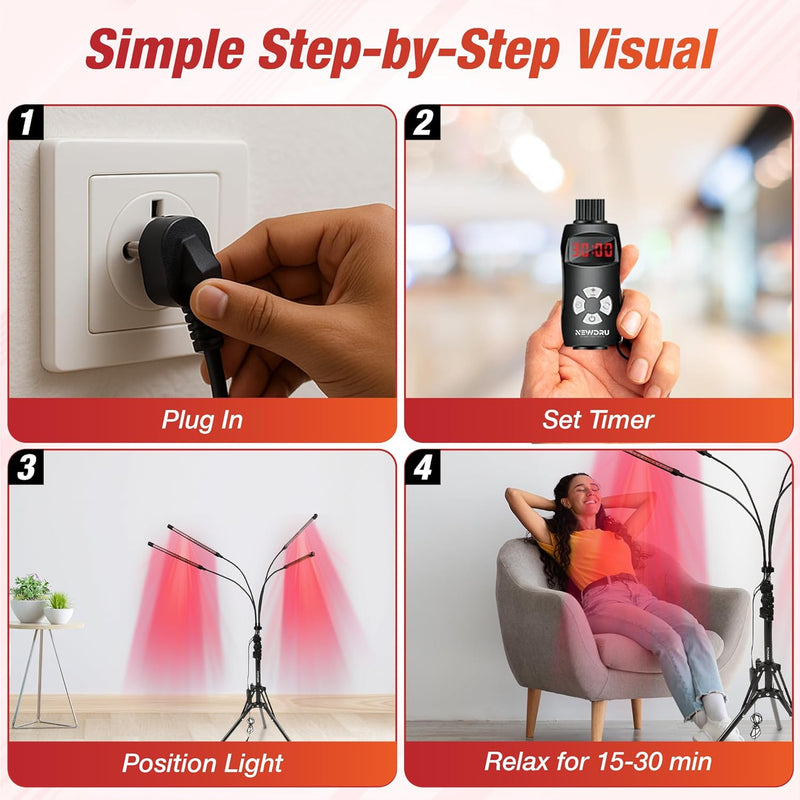 Simple Step-by-Step Visual

1

Plug In

2

30:00

NEWDRU

Set Timer

3

Position Light

4

Relax for 15-30 min